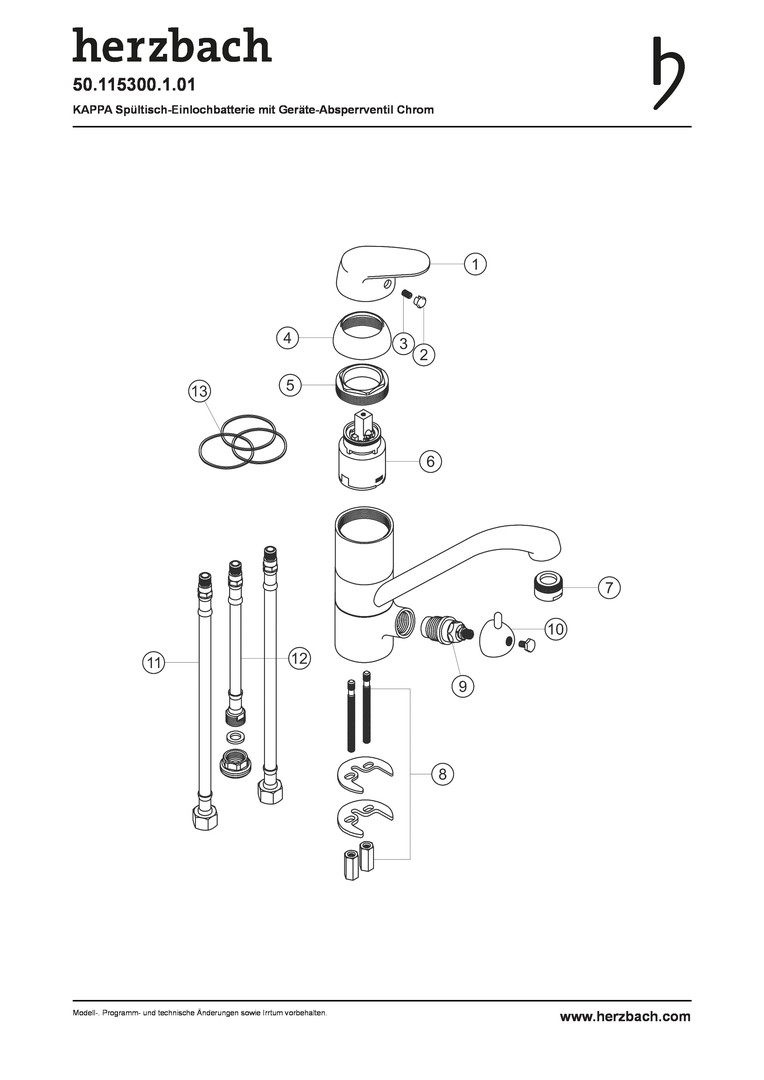 herzbach

50.115300.1.01

KAPPA Spültisch-Einlochbatterie mit Geräte-Absperrventil Chrom

1
4
3
2
13
5
6
7
10
11
12
9
8

Modell-, Programm- und technische Änderungen sowie Irrtum vorbehalten.

www.herzbach.com