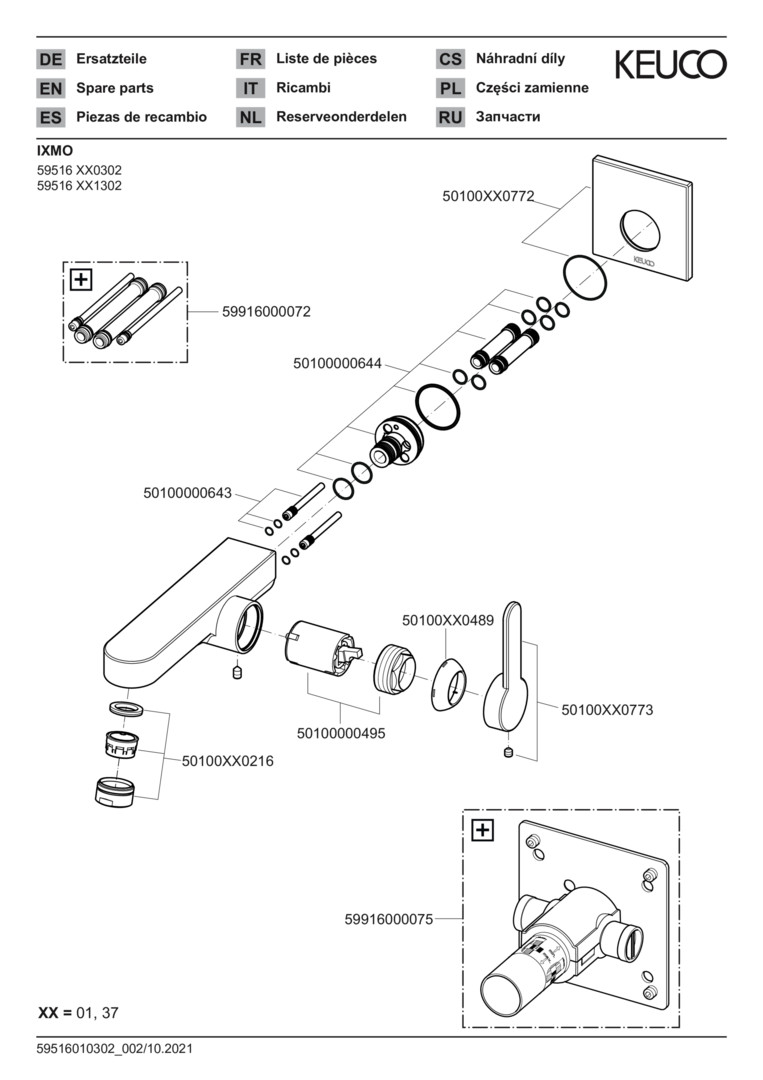 DE Ersatzteile
EN Spare parts
ES Piezas de recambio
FR Liste de pièces
IT Ricambi
NL Reserveonderdelen
CS Náhradní díly
PL Części zamienne
RU Запчасти

KEUCO

IXMO
59516 XX0302
59516 XX1302

50100XX0772
KEUCO
59916000072
50100000644
50100000643
50100XX0489
50100XX0773
50100000495
50100XX0216
59916000075

XX = 01, 37

59516010302_002/10.2021