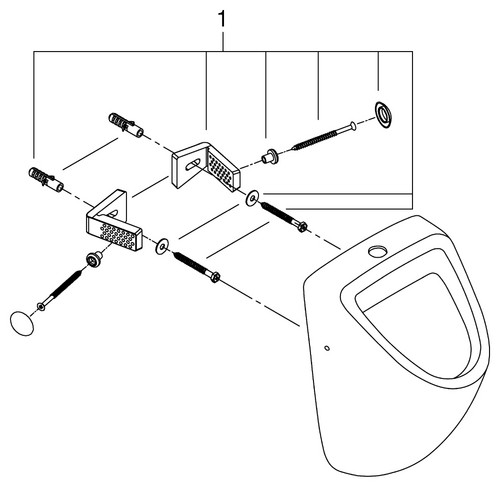 1