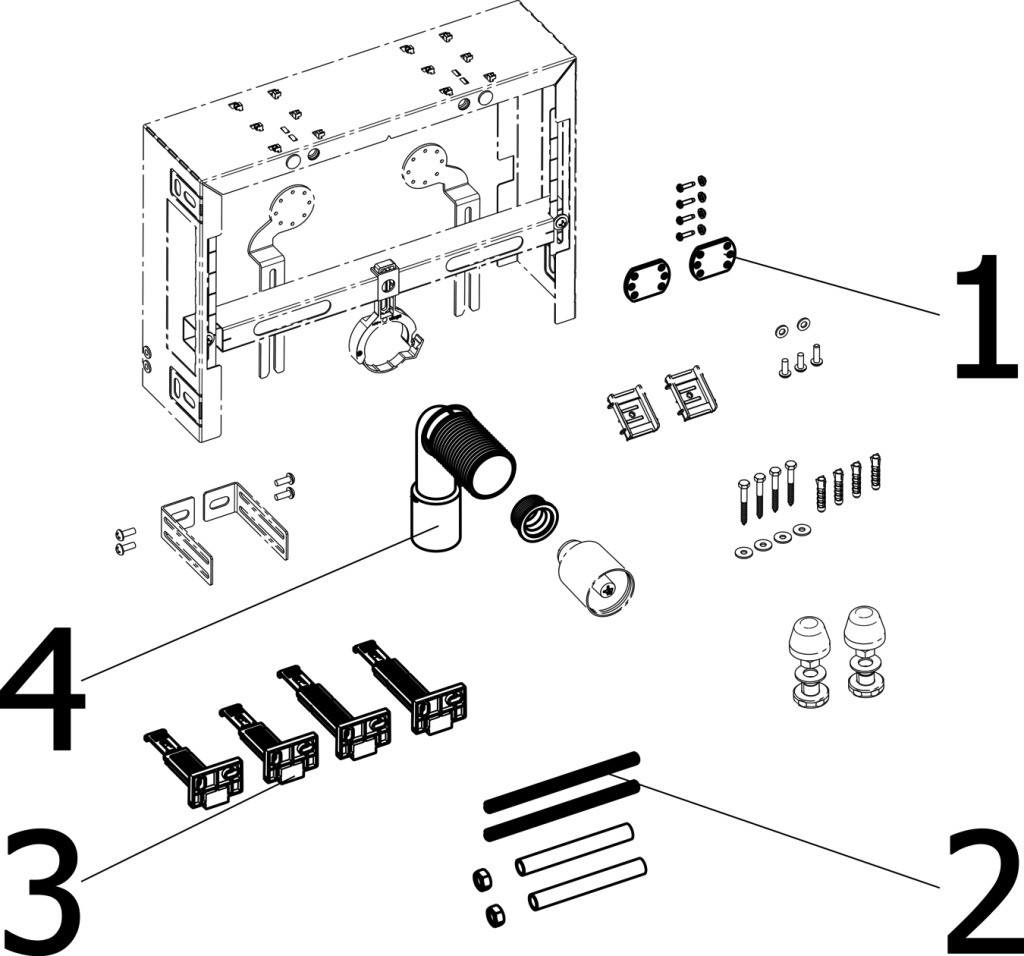 1

4

3

2