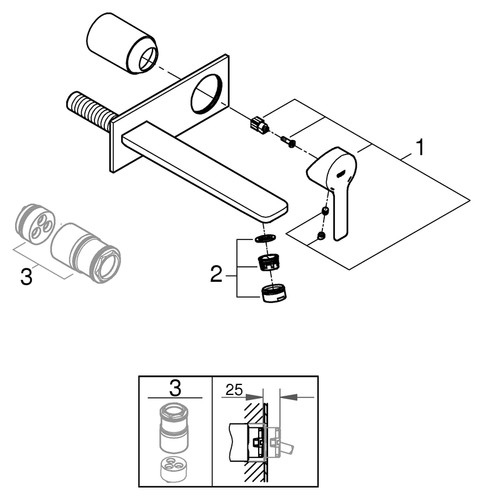 1

2

3

3

25