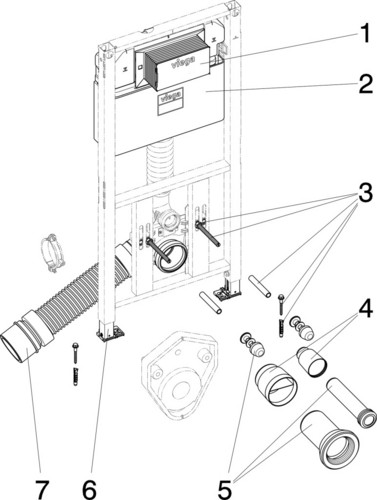 viega

viega

1

2

3

4

7

6

5