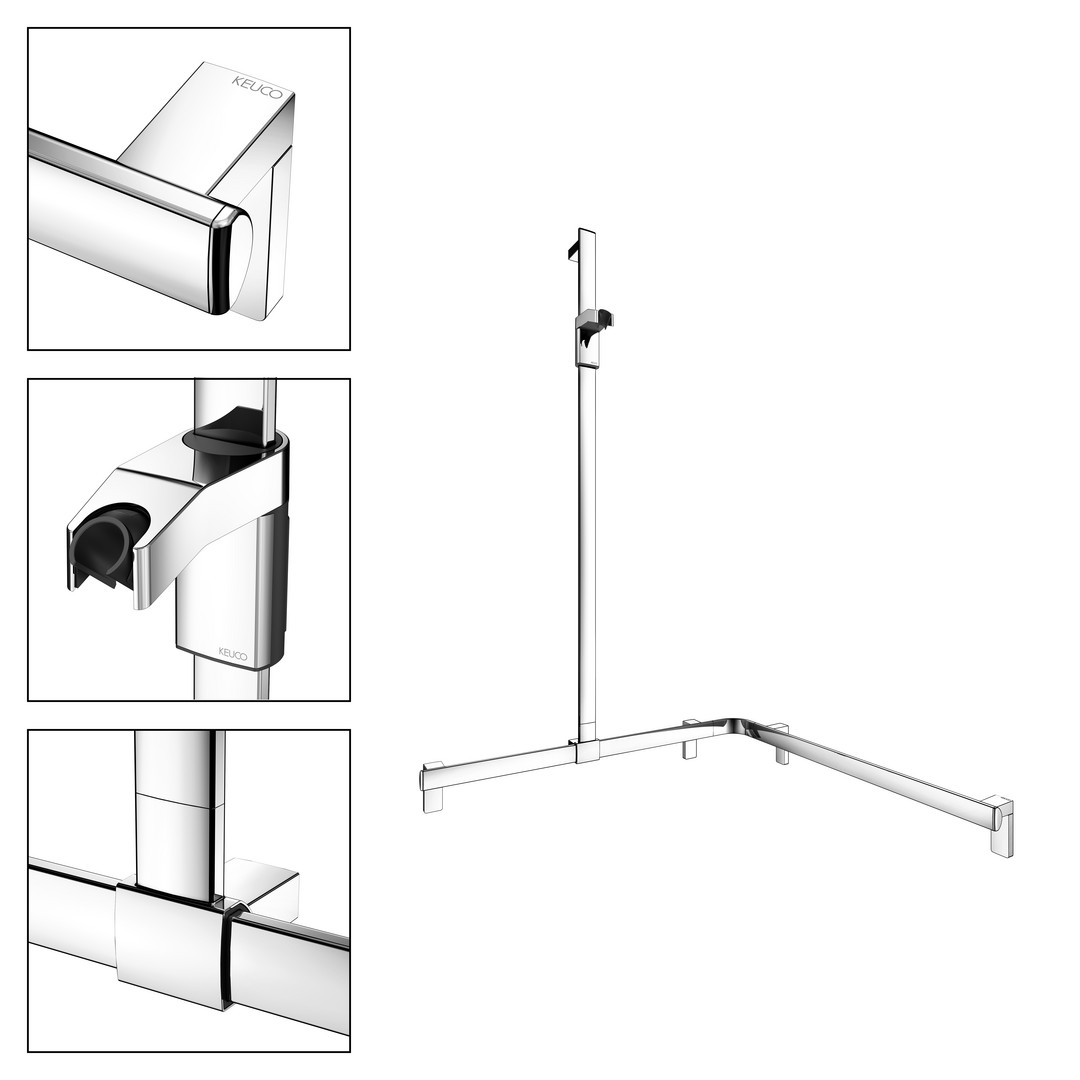 KEUCO

KEUCO