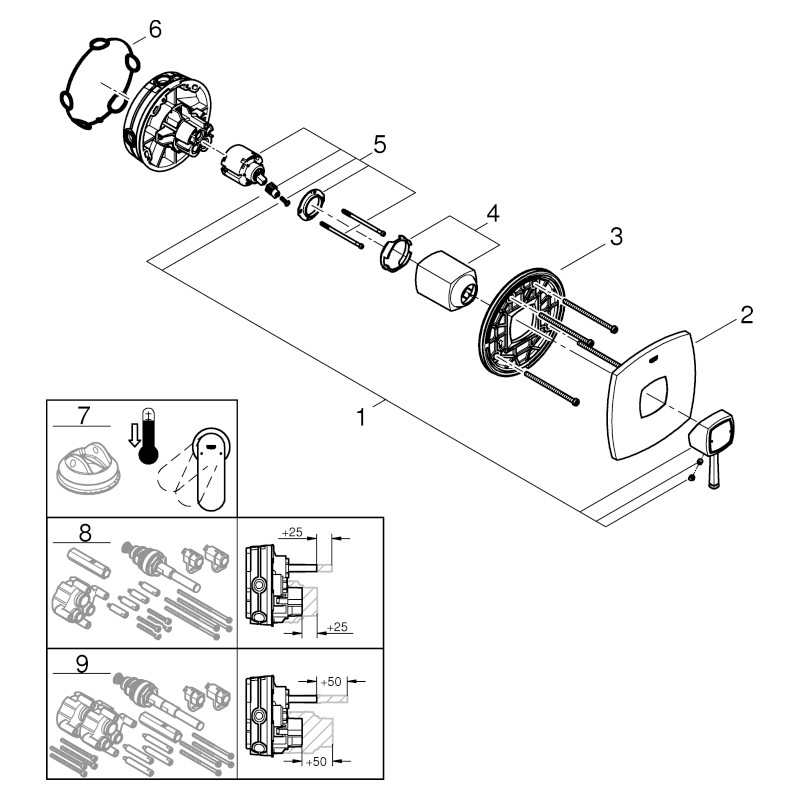 6
5
4
3
2
1
7
8
+25
+25
9
+50
+50