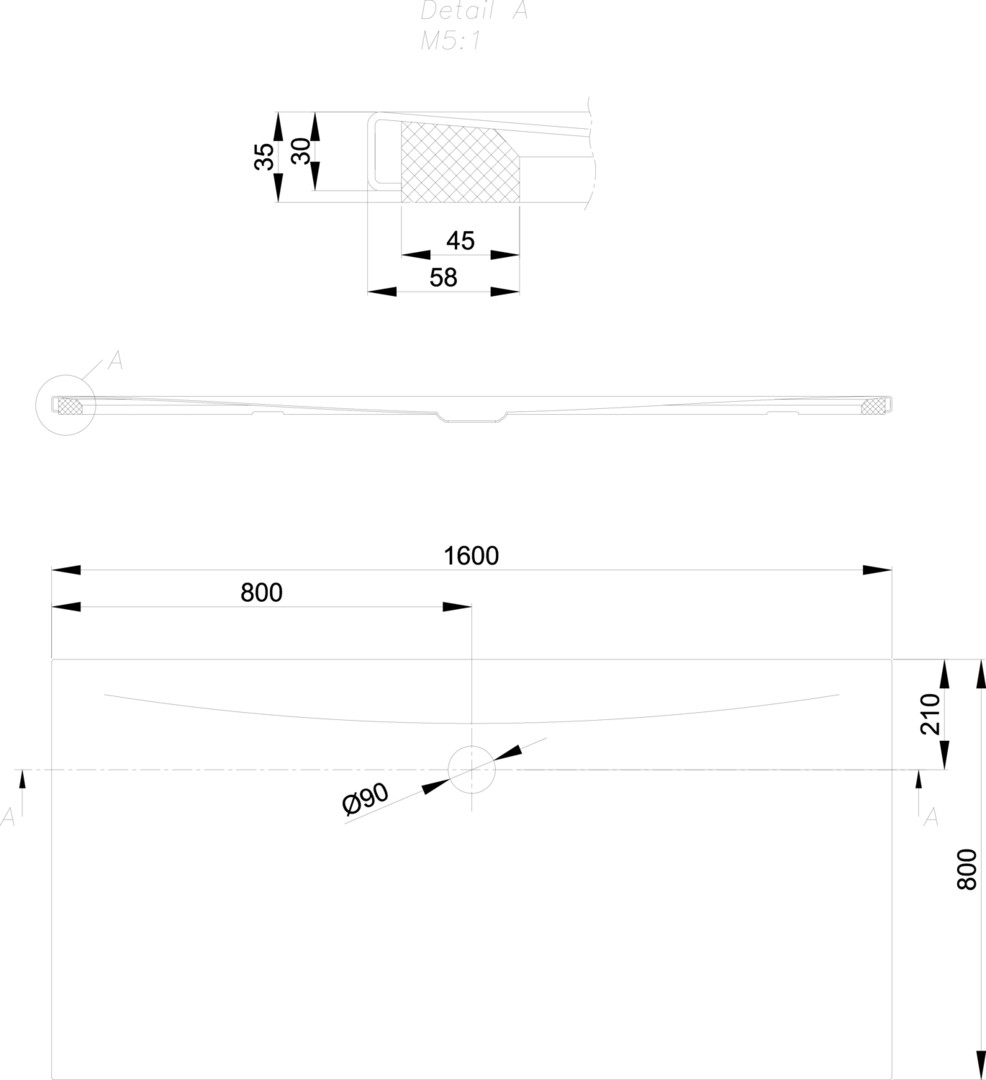 Detail A
M5:1

35
30
45
58

A

1600
800
210
Ø90
A
A
800