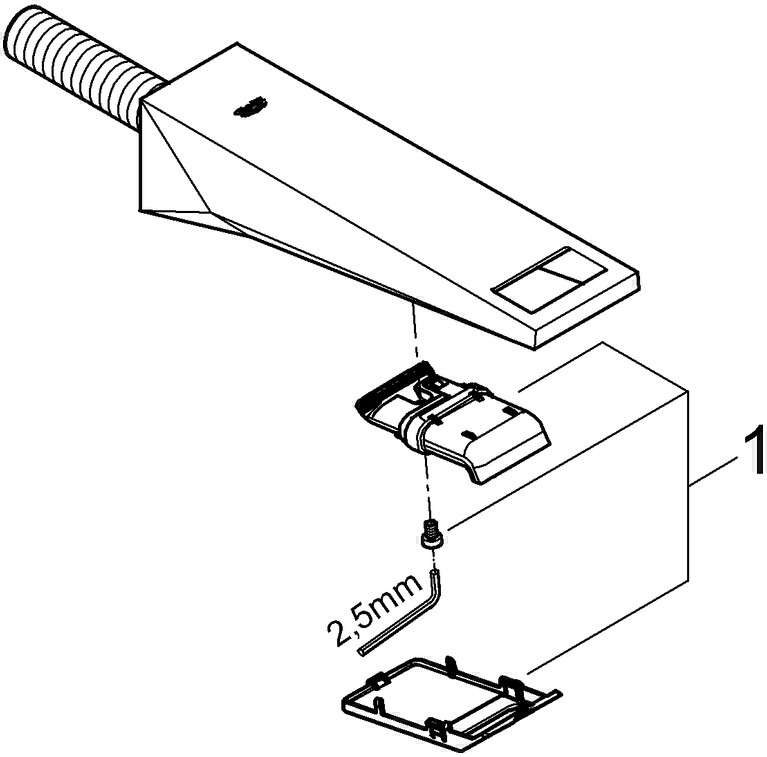 1

2,5mm