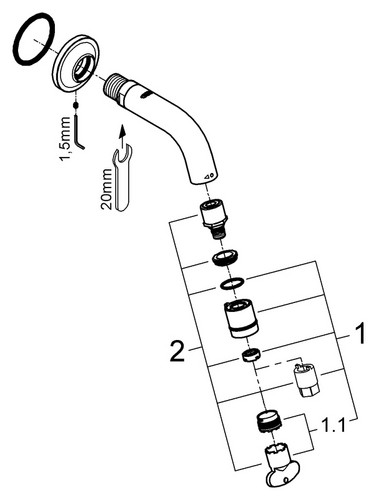 1,5mm
20mm
2
1
1.1