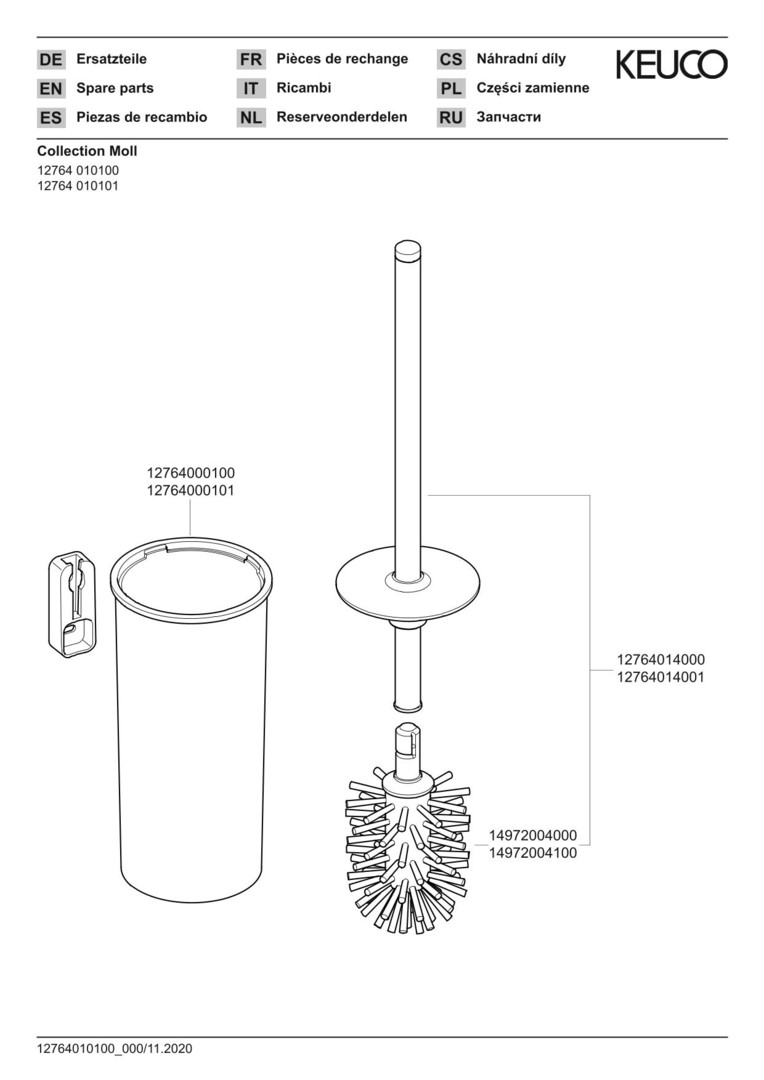 DE Ersatzteile
EN Spare parts
ES Piezas de recambio

FR Pièces de rechange
IT Ricambi
NL Reserveonderdelen

CS Náhradní díly
PL Części zamienne
RU Запчасти

KEUCO

Collection Moll
12764 010100
12764 010101

12764000100
12764000101

12764014000
12764014001

14972004000
14972004100

12764010100_000/11.2020