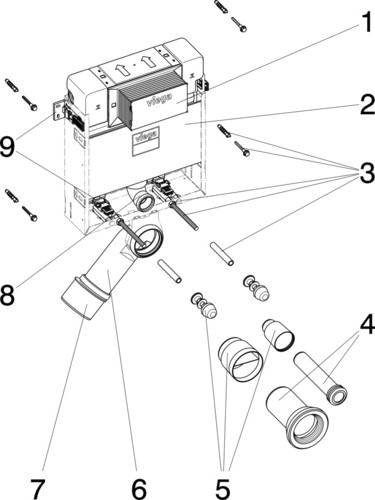 1
viega
2
viega
9
3
8
4
7
6
5