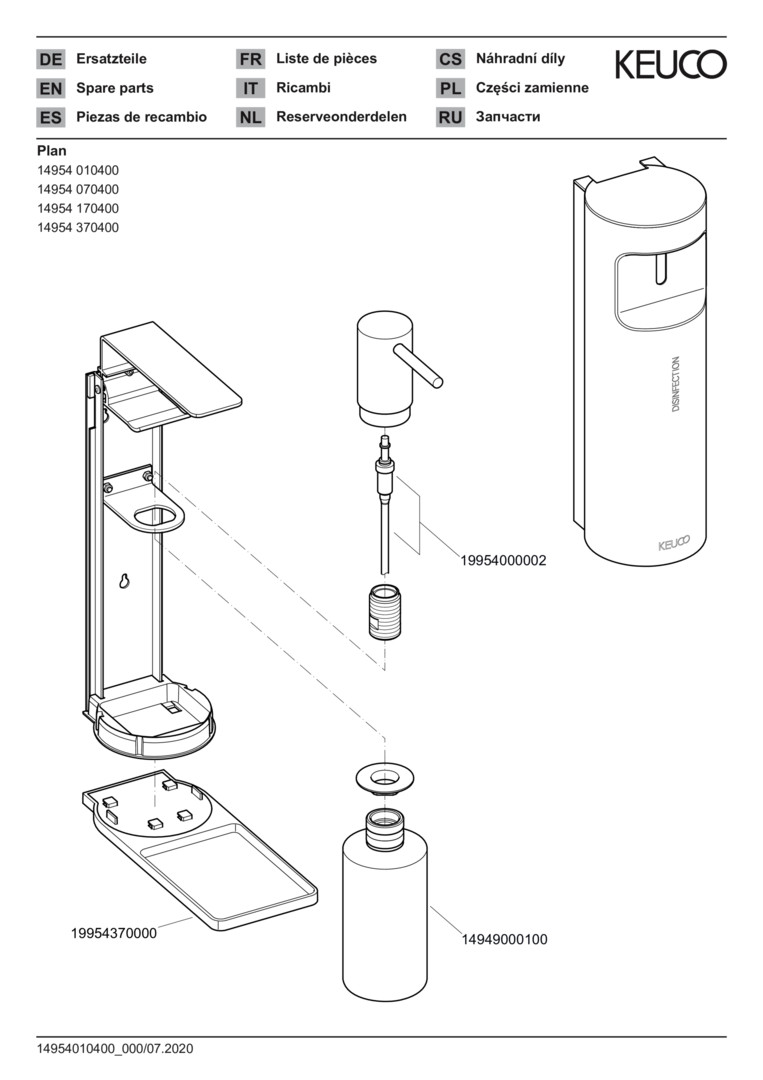 DE Ersatzteile
EN Spare parts
ES Piezas de recambio
FR Liste de pièces
IT Ricambi
NL Reserveonderdelen
CS Náhradní díly
PL Części zamienne
RU Запчасти

KEUCO

Plan
14954 010400
14954 070400
14954 170400
14954 370400

DISINFECTION

KEUCO

19954000002

19954370000

14949000100

14954010400_000/07.2020