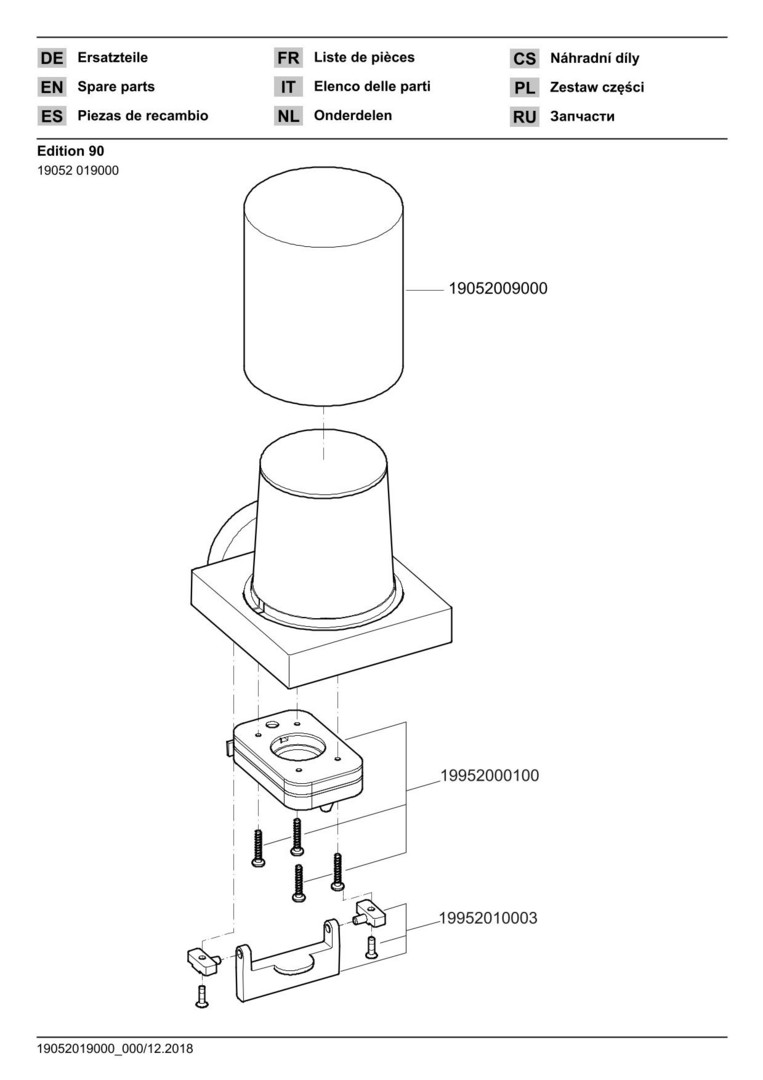 DE Ersatzteile
EN Spare parts
ES Piezas de recambio

FR Liste de pièces
IT Elenco delle parti
NL Onderdelen

CS Náhradní díly
PL Zestaw części
RU Запчасти

Edition 90
19052 019000

19052009000

19952000100

19952010003

19052019000_000/12.2018