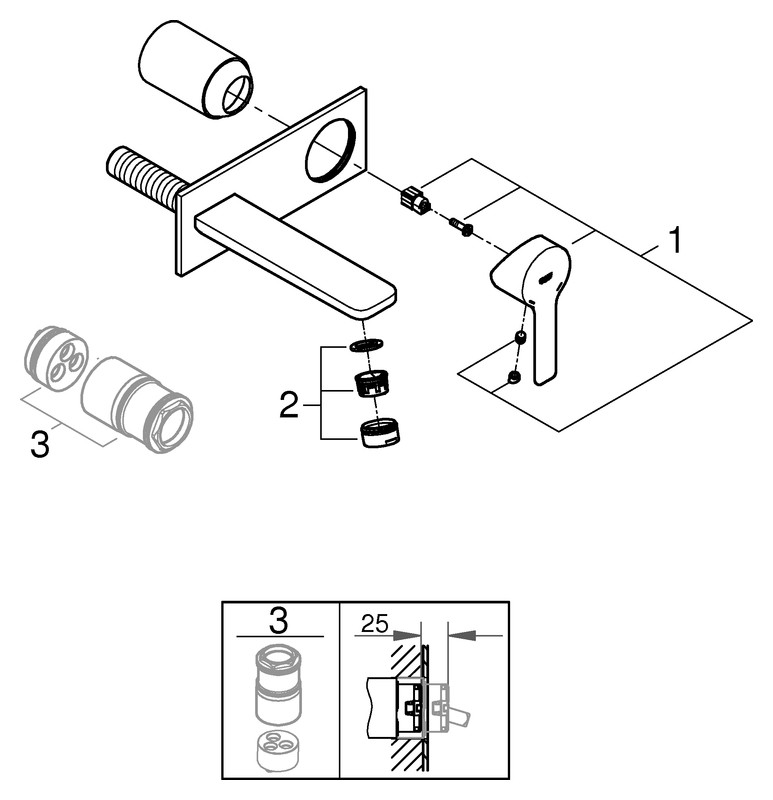 1

2

3

3

25