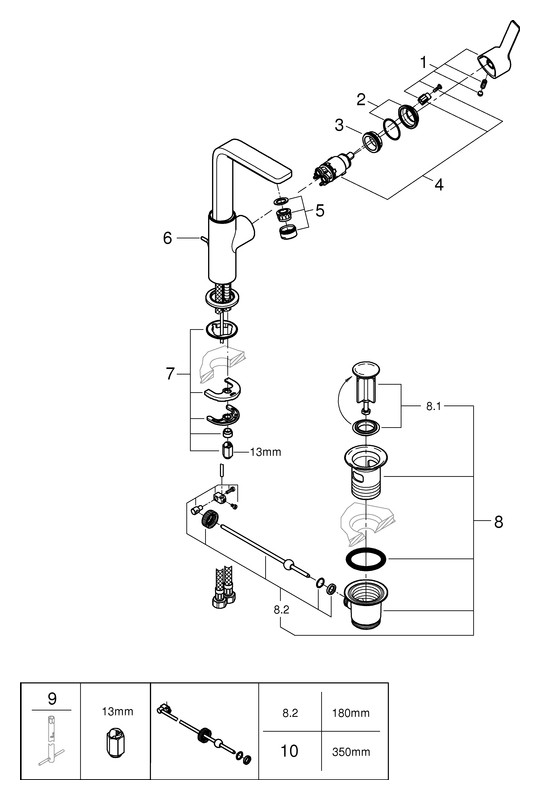 1
2
3
4
5
6
7
13mm
8.1
8
8.2

| 9 | 13mm | | 8.2 | 180mm |
|---|---|---|---|---|
| | | | 10 | 350mm |