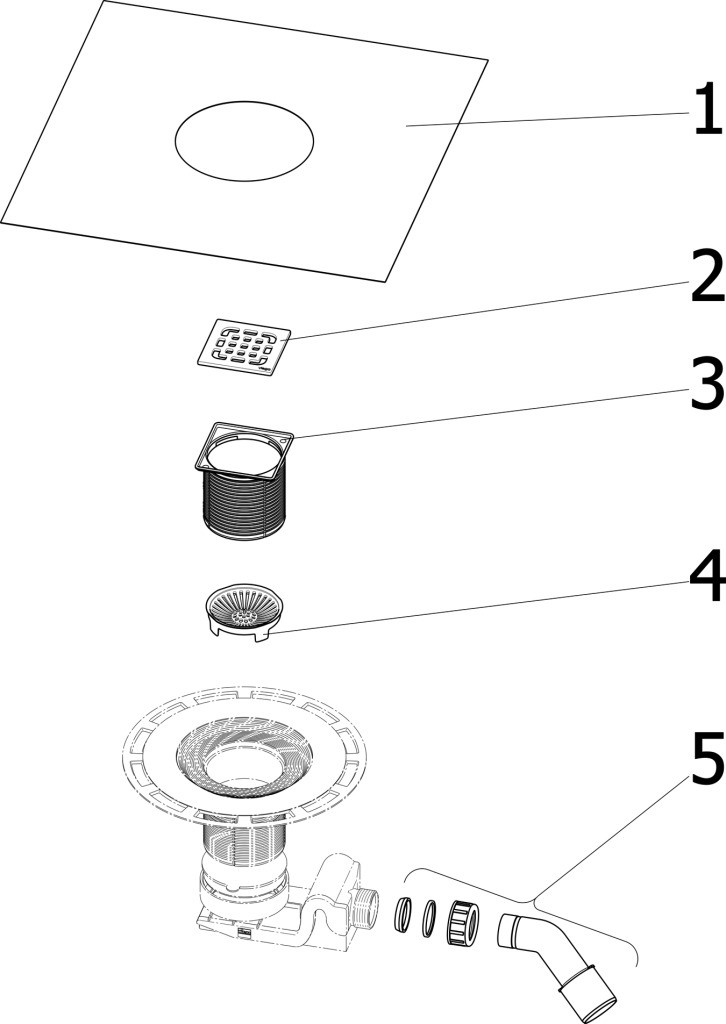 1
2
3
4
5