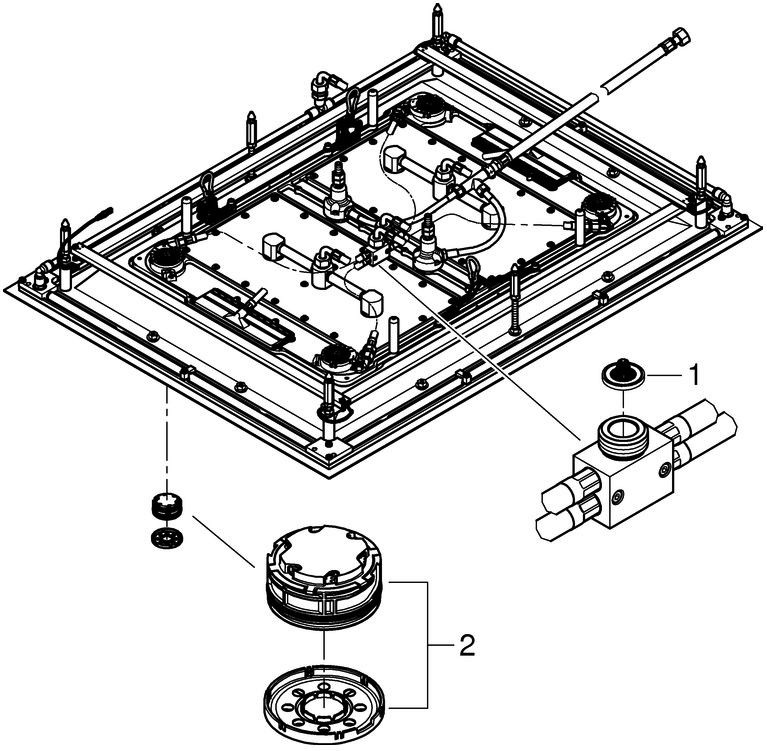 1

2