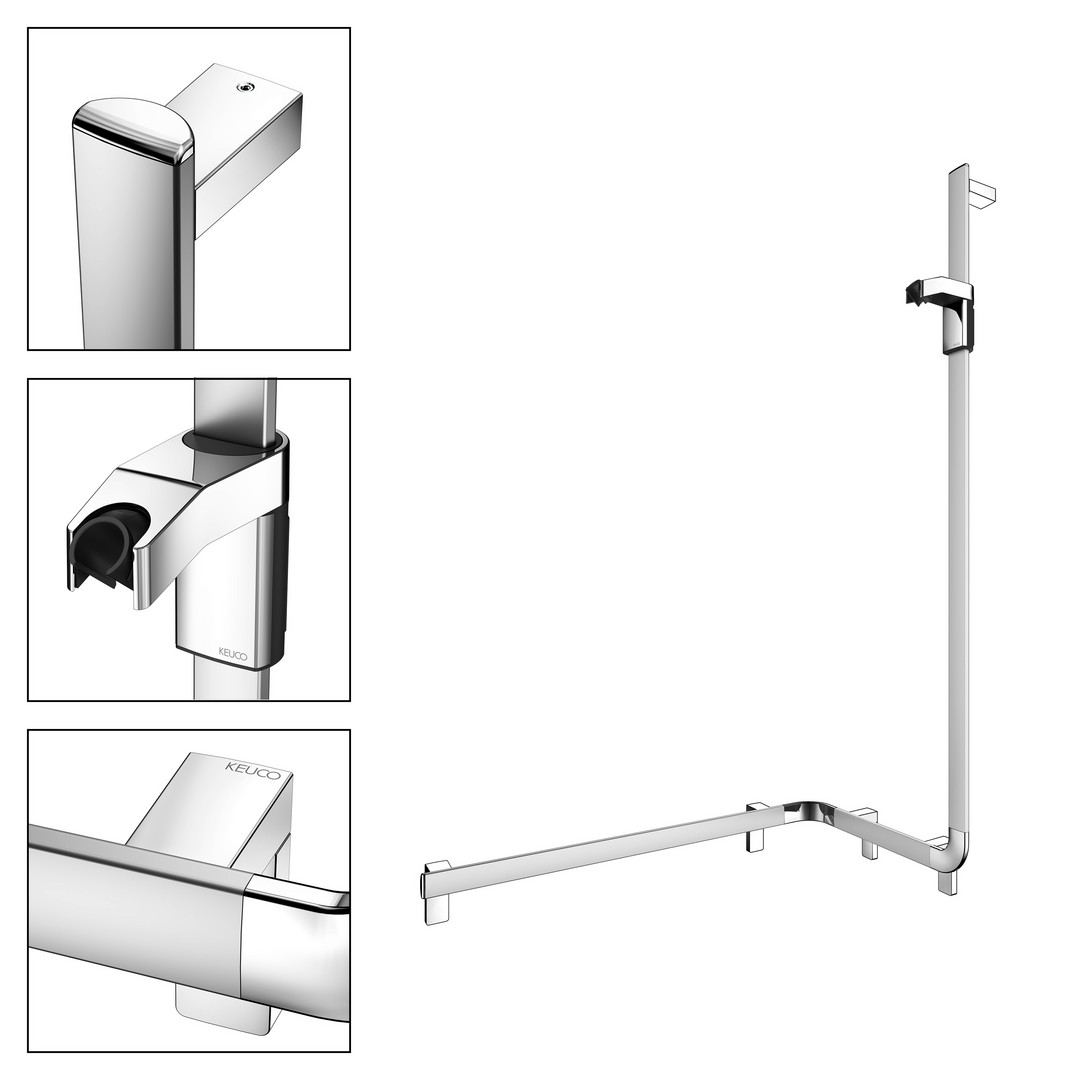 KEUCO

KEUCO