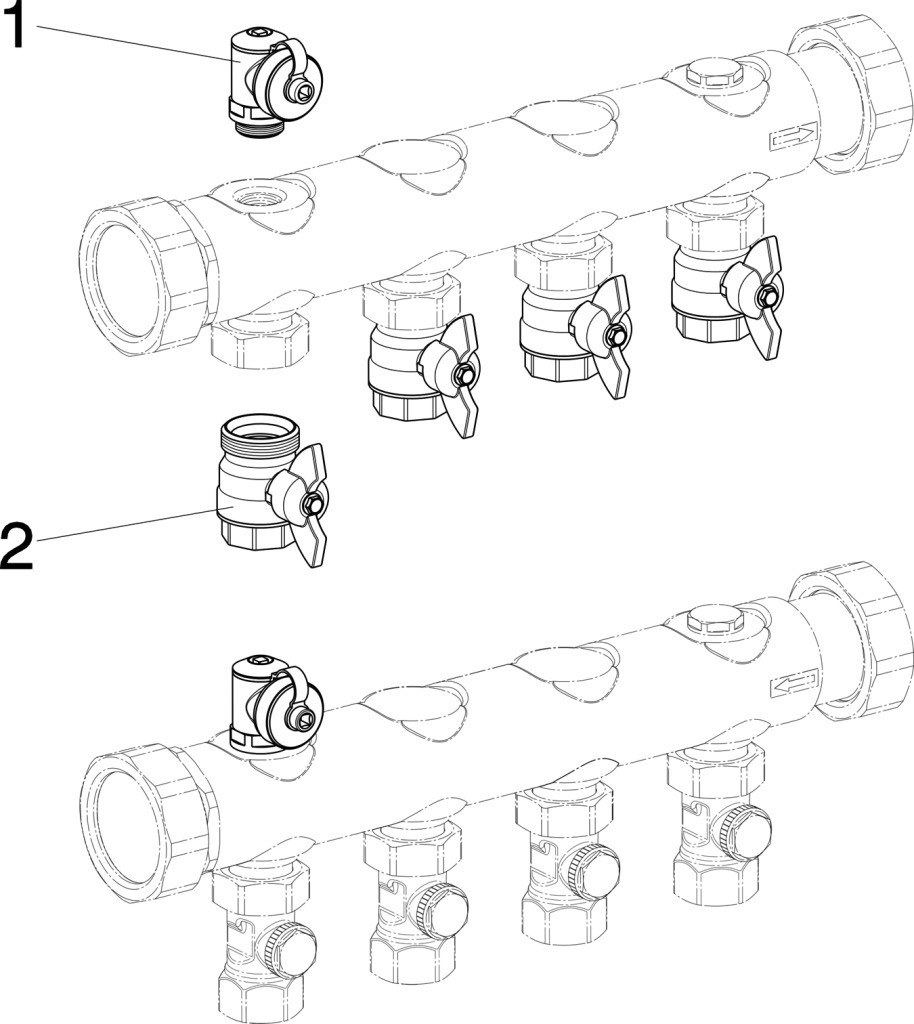 1

2