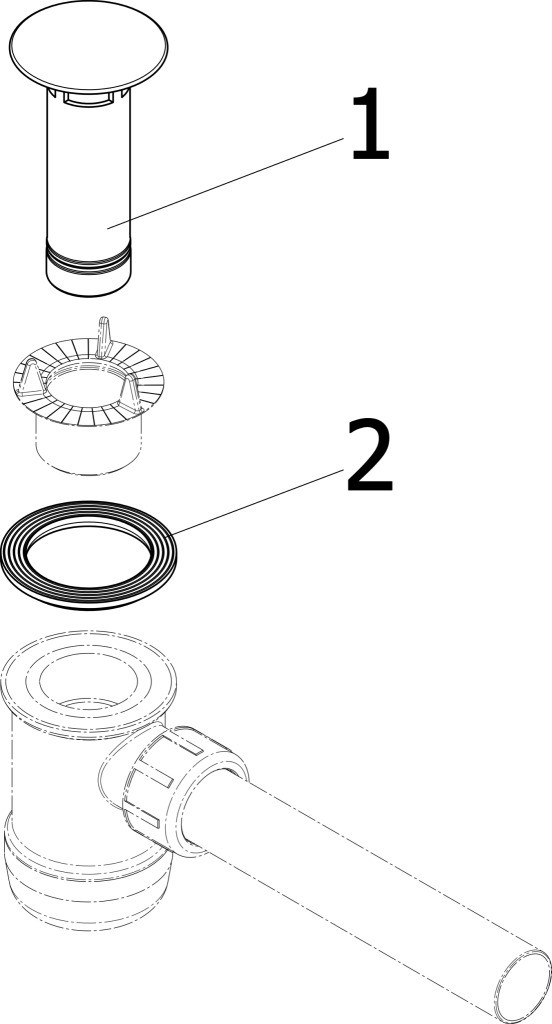 1

2