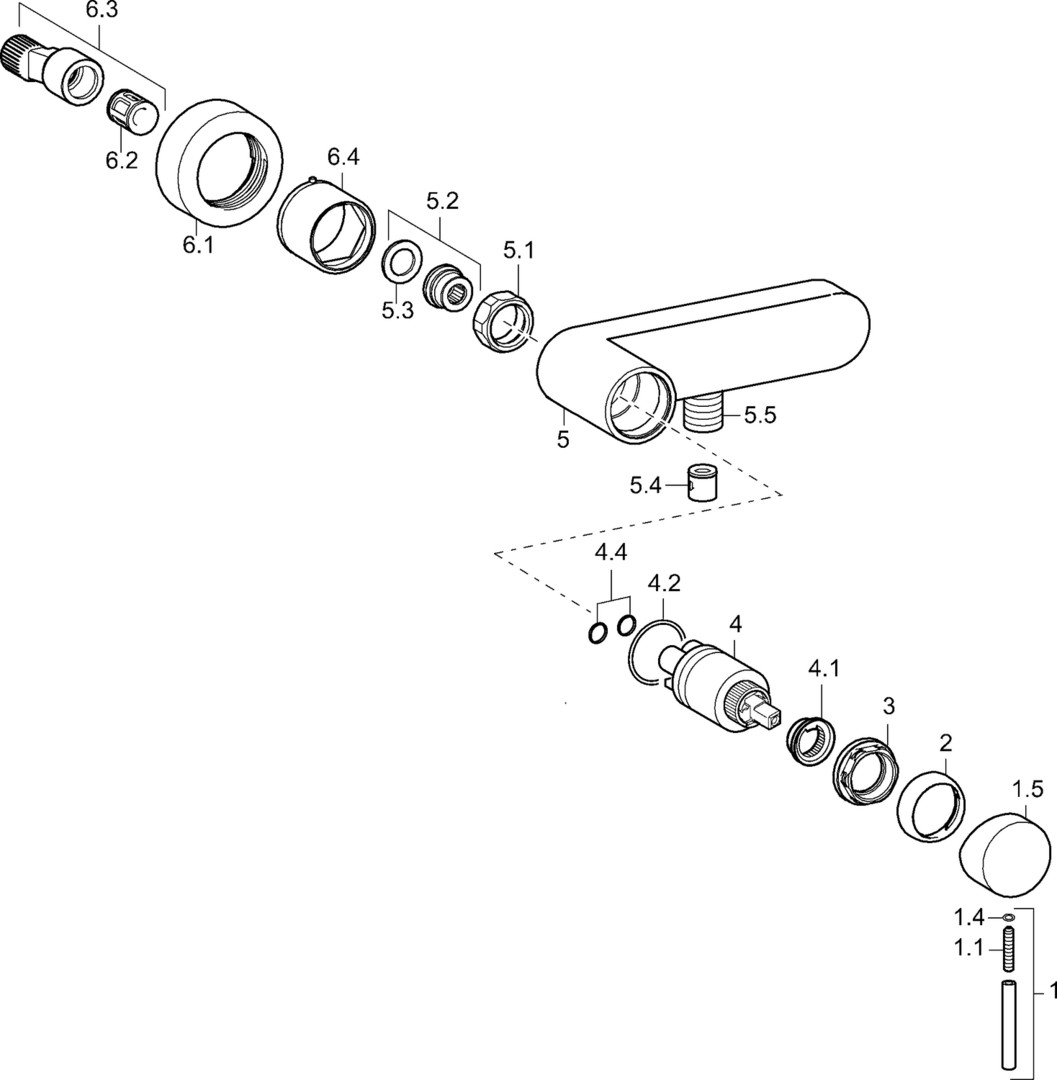 6.3
6.2
6.1
6.4
5.2
5.3
5.1
5
5.5
5.4
4.4
4.2
4
4.1
3
2
1.5
1.4
1.1
1