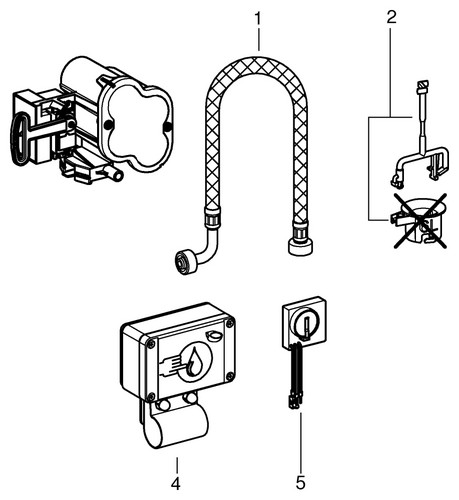 1
2
4
5