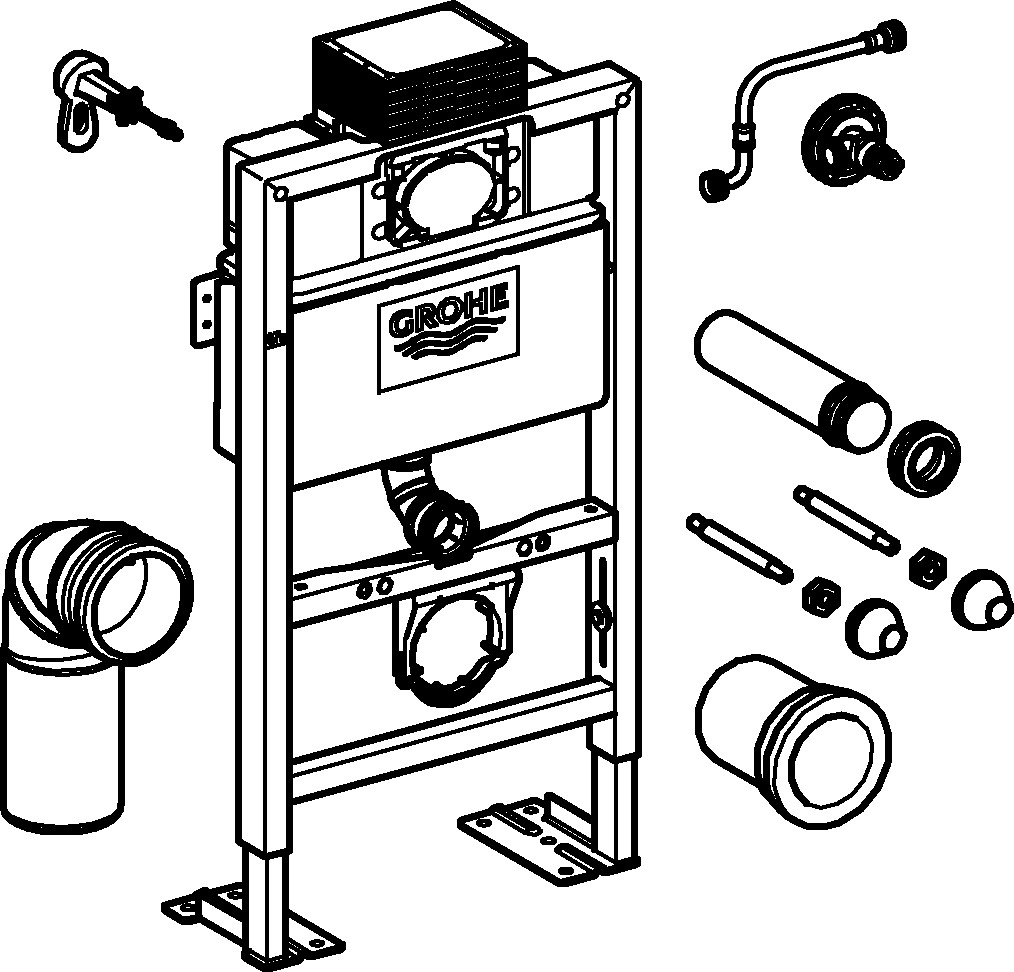 GROHE