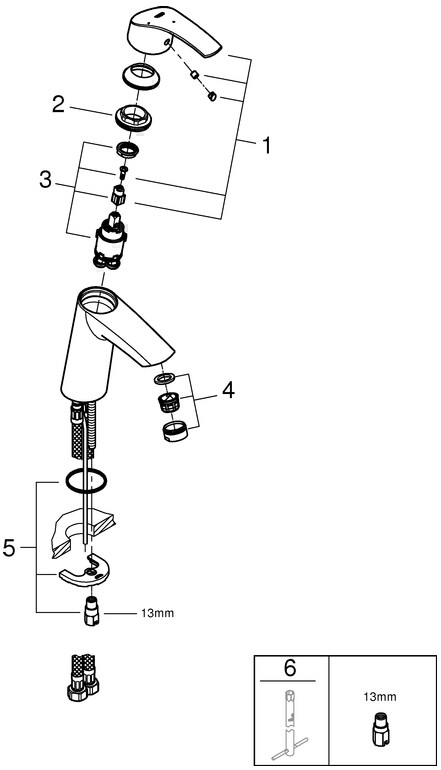 2

1

3

4

5

13mm

6

13mm