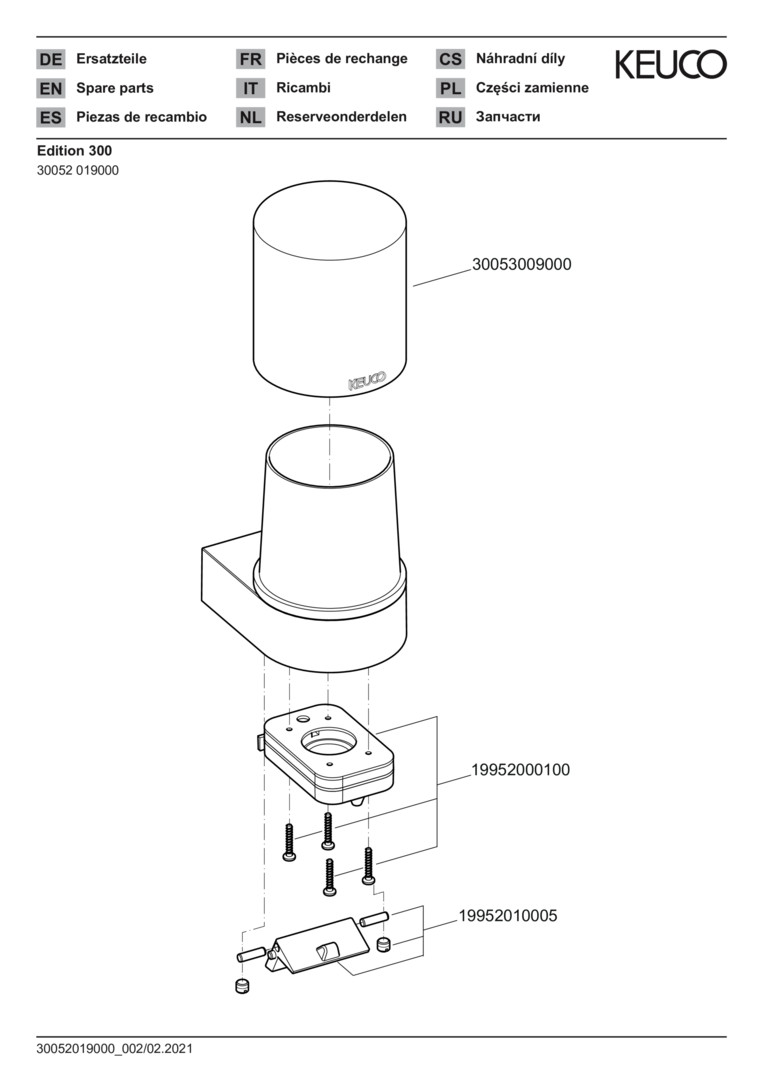 DE Ersatzteile
EN Spare parts
ES Piezas de recambio

FR Pièces de rechange
IT Ricambi
NL Reserveonderdelen

CS Náhradní díly
PL Części zamienne
RU Запчасти

KEUCO

Edition 300
30052 019000

30053009000

KEUCO

19952000100

19952010005

30052019000_002/02.2021