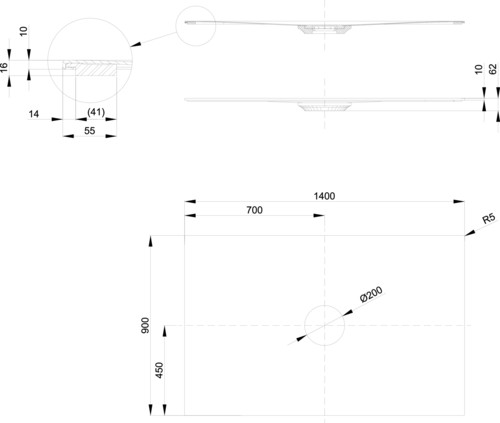 10
16
14
(41)
55
10
62
1400
700
R5
Ø200
900
450