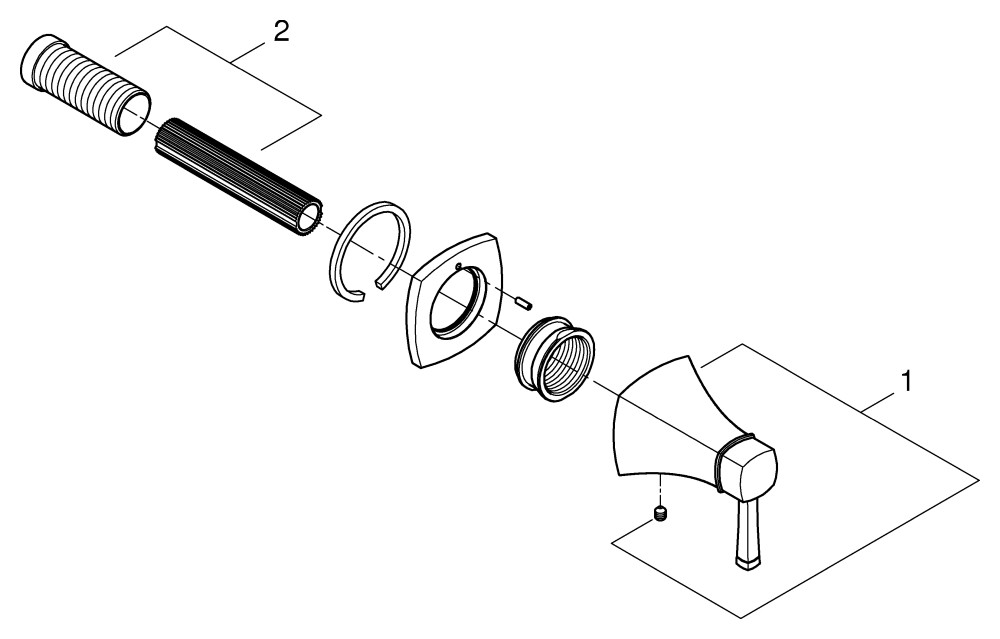 2

1