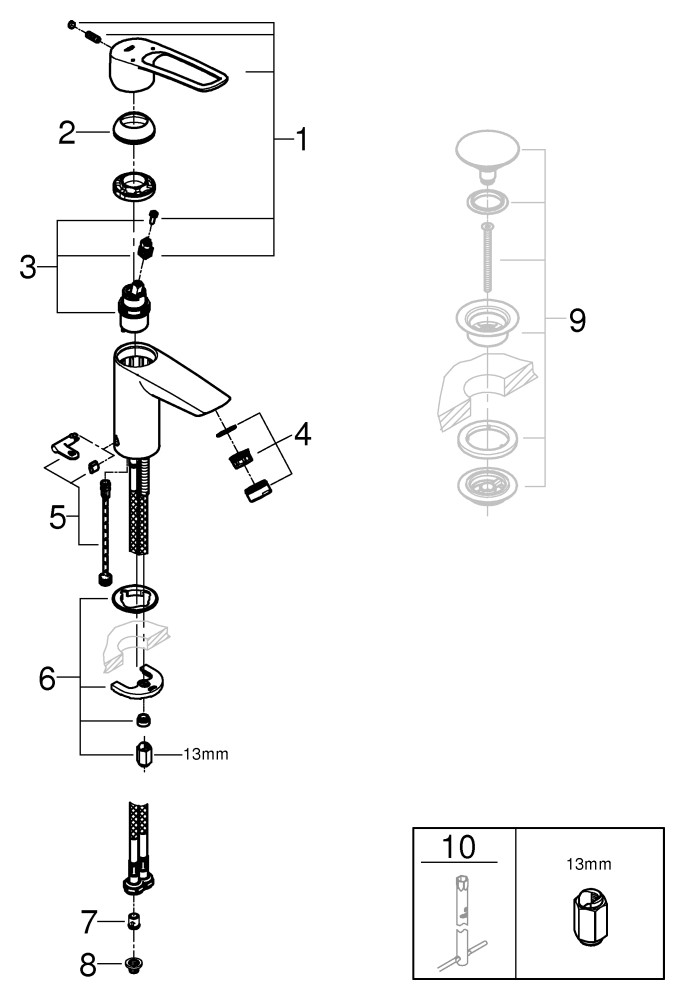 1
2
3
4
5
6
13mm
7
8
9
10
13mm