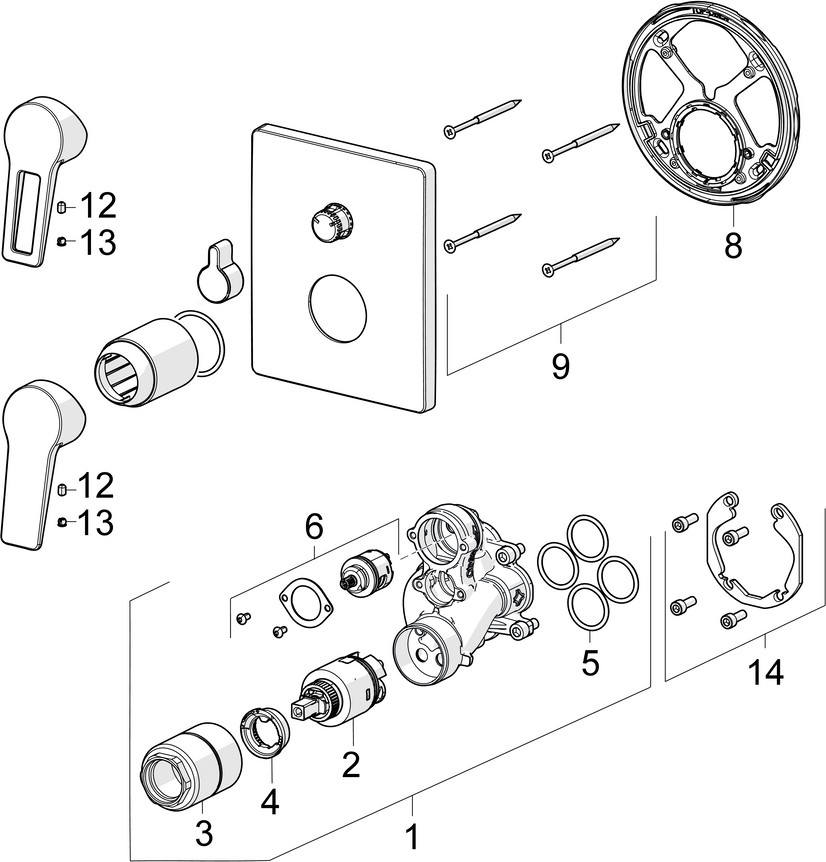 12
13
8
9
12
13
6
5
14
2
4
3
1