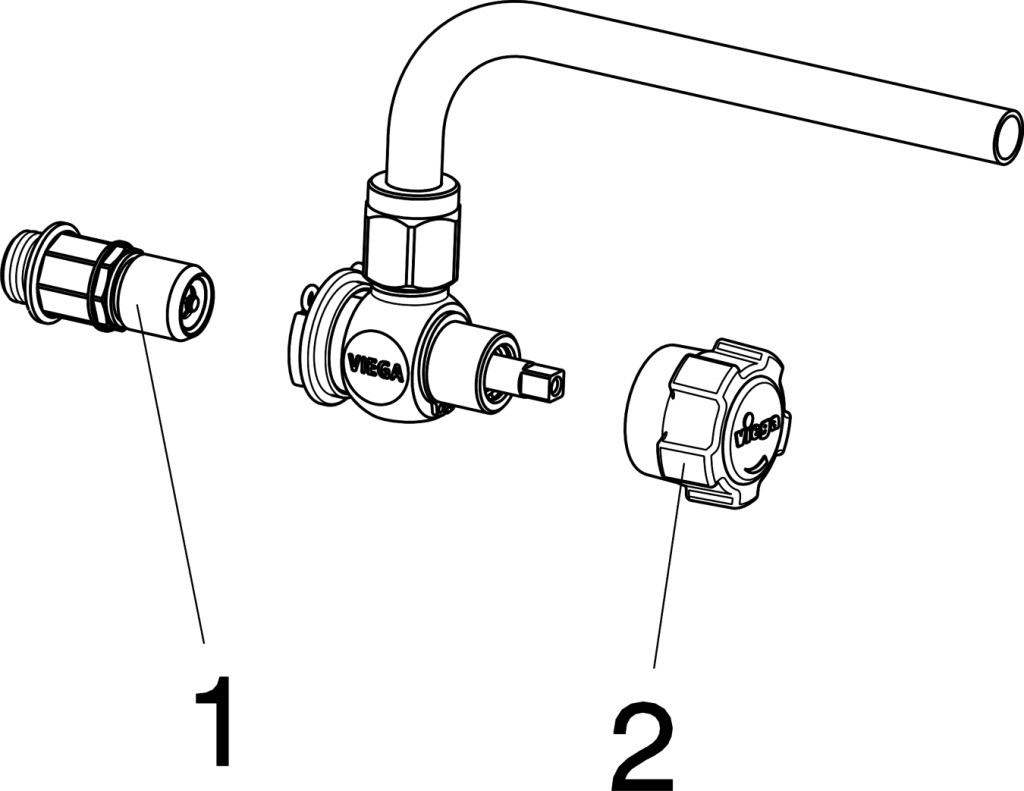 VIEGA

viega

1

2