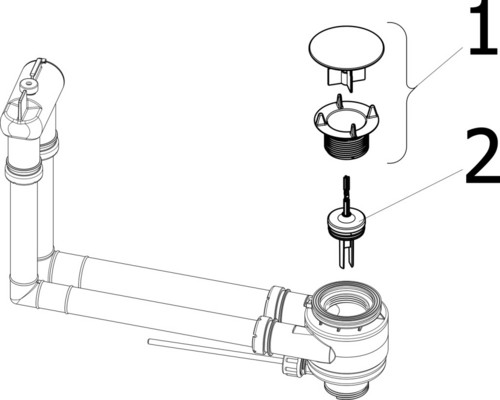 1
2