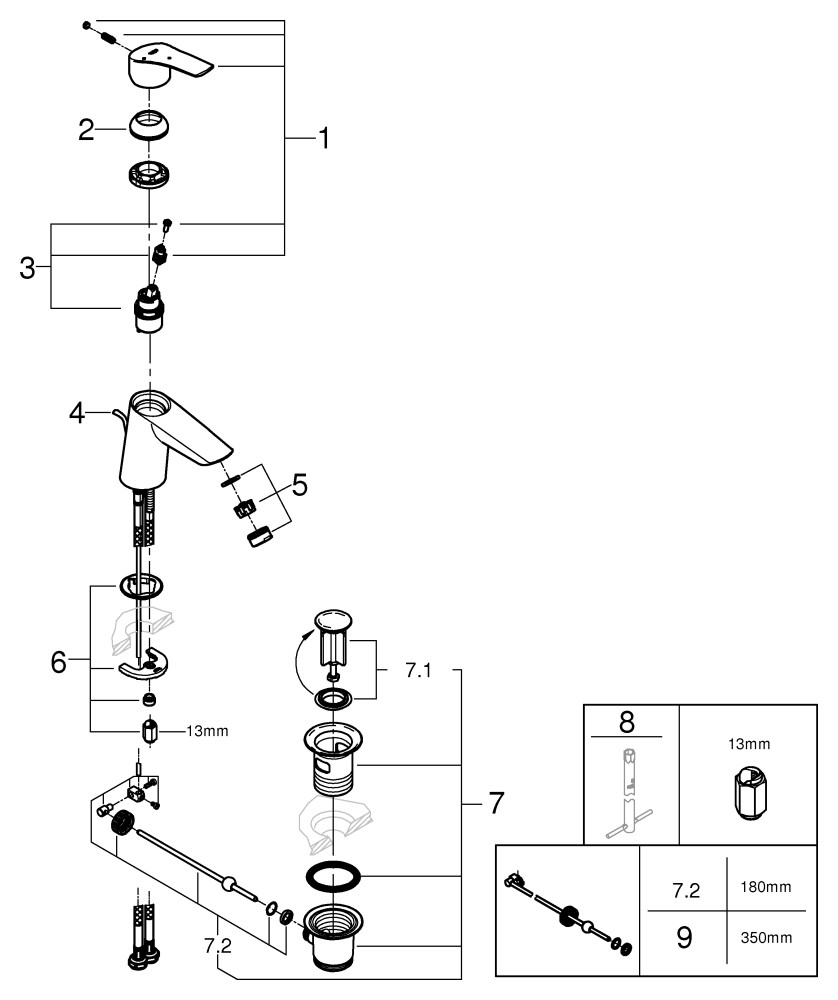 1
2
3
4
5
6
13mm
7.1
7
7.2
8
13mm
7.2
180mm
9
350mm