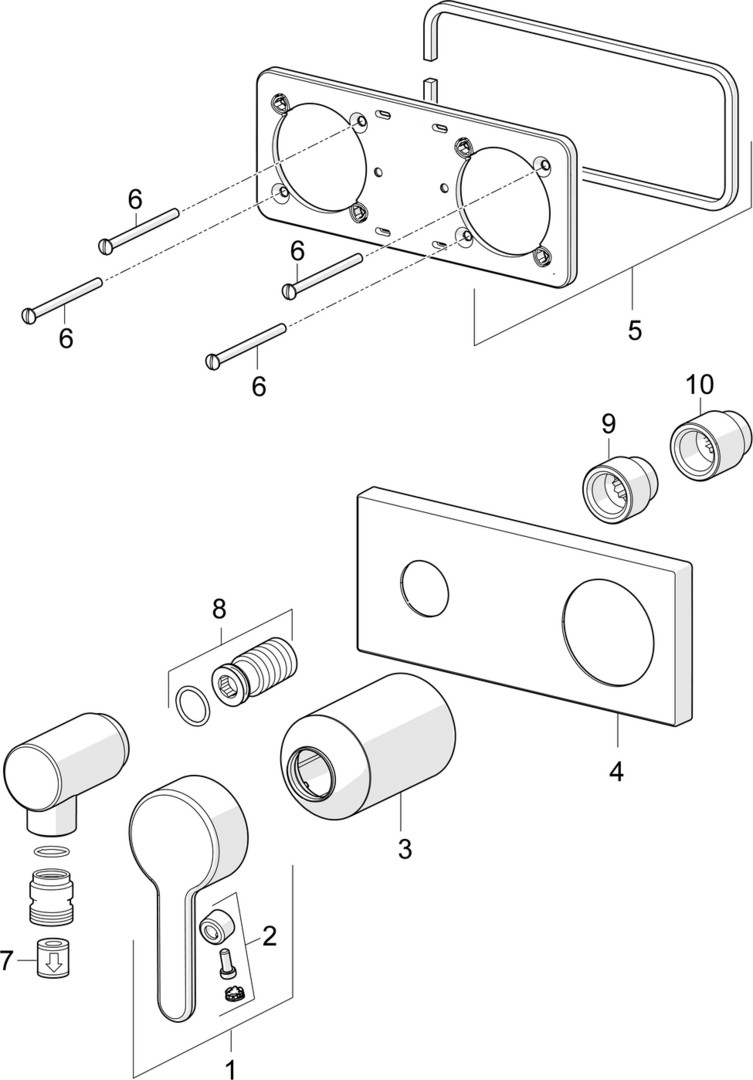 6
6
6
6
5
10
9
8
4
3
2
7
1