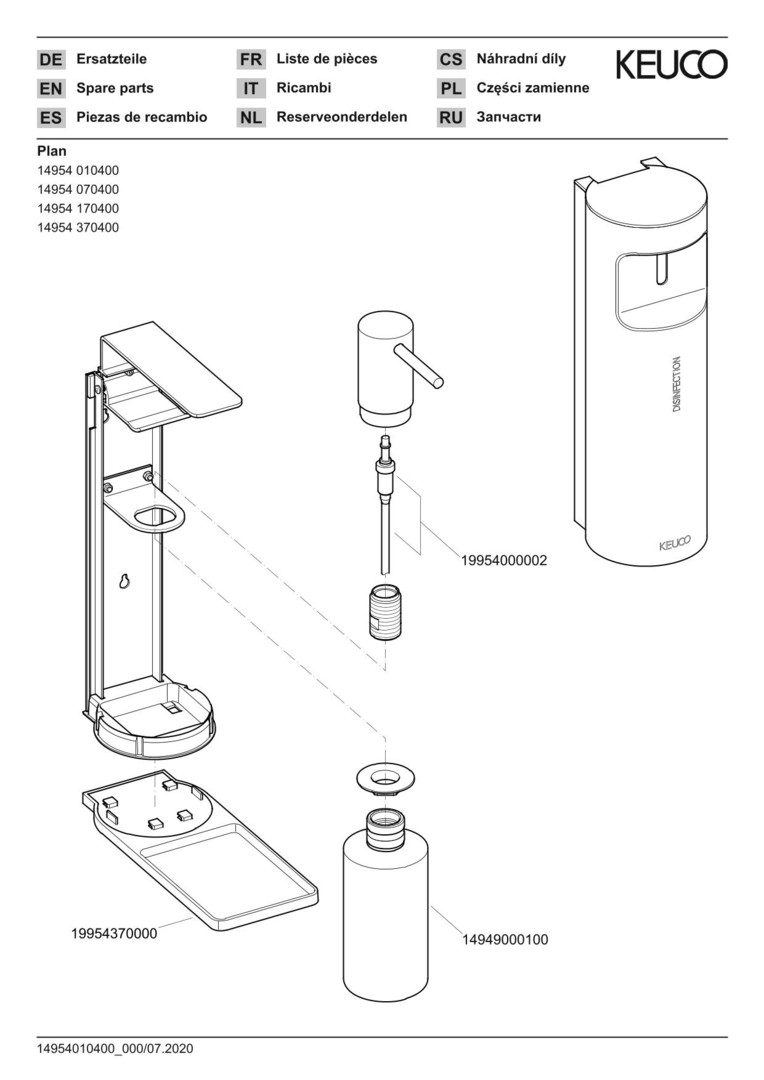 DE Ersatzteile
EN Spare parts
ES Piezas de recambio
FR Liste de pièces
IT Ricambi
NL Reserveonderdelen
CS Náhradní díly
PL Części zamienne
RU Запчасти

KEUCO

Plan
14954 010400
14954 070400
14954 170400
14954 370400

DISINFECTION

KEUCO

19954000002

19954370000

14949000100

14954010400_000/07.2020