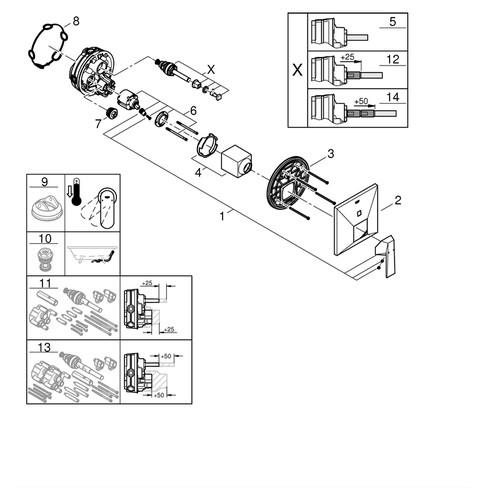 8
X
6
7
4
3
2
1
X
5
+25
12
+50
14
9
10
11
+25
+25
13
+50
+50