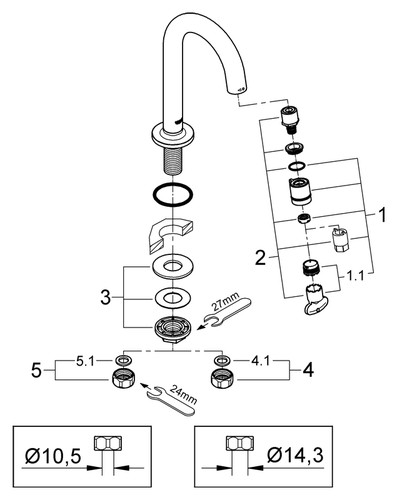 1
2
1.1
3
27mm
5
5.1
4.1
4
24mm
Ø10,5
Ø14,3