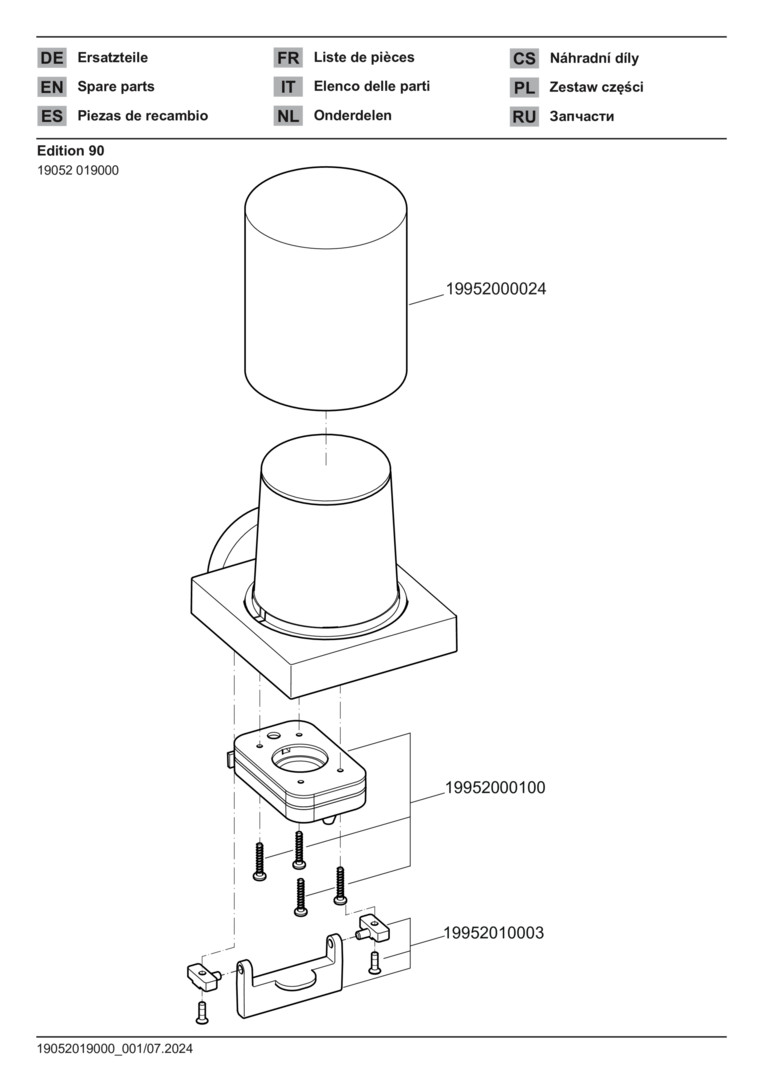 DE Ersatzteile
EN Spare parts
ES Piezas de recambio

FR Liste de pièces
IT Elenco delle parti
NL Onderdelen

CS Náhradní díly
PL Zestaw części
RU Запчасти

Edition 90
19052 019000

19952000024

19952000100

19952010003

19052019000_001/07.2024