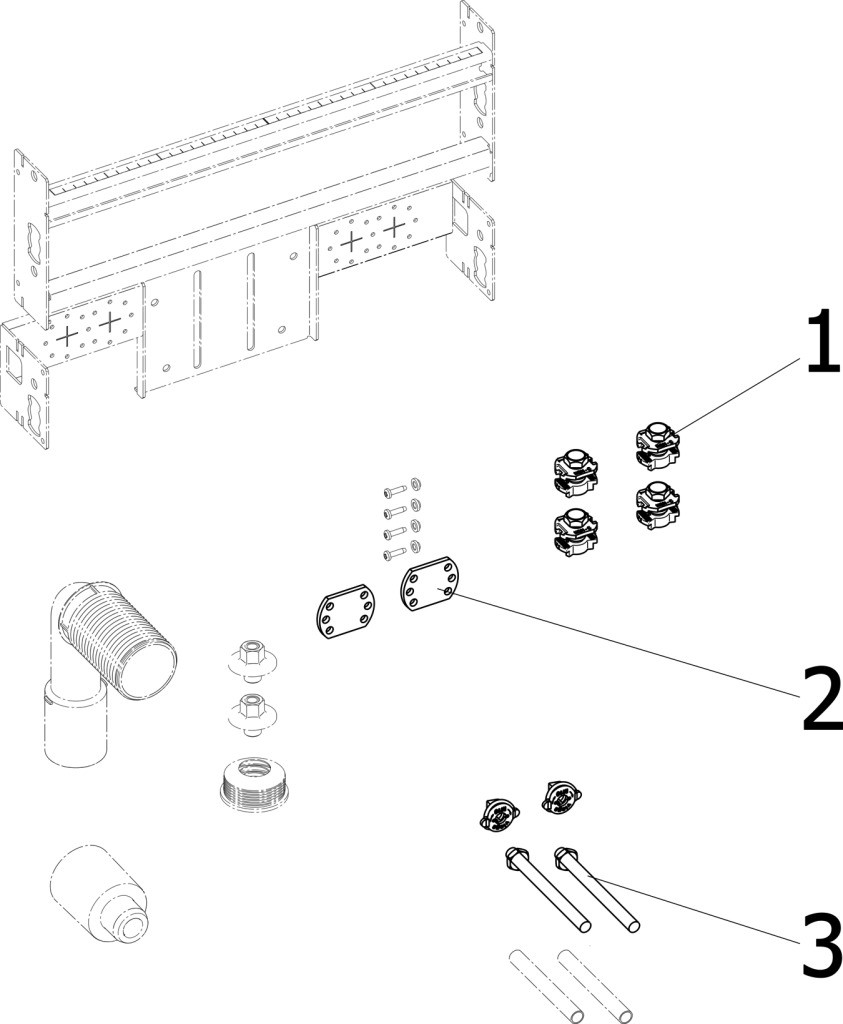 1

2

3