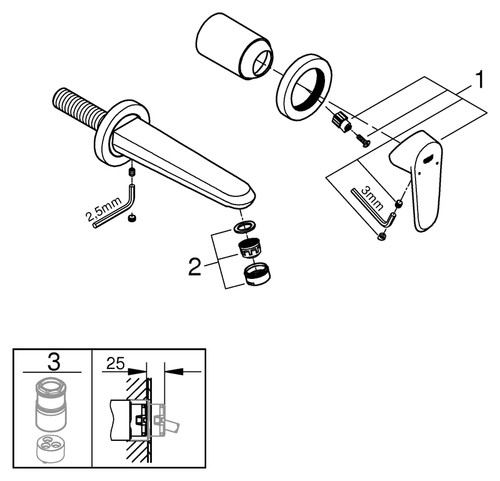 1

2,5mm

3mm

2

3

25