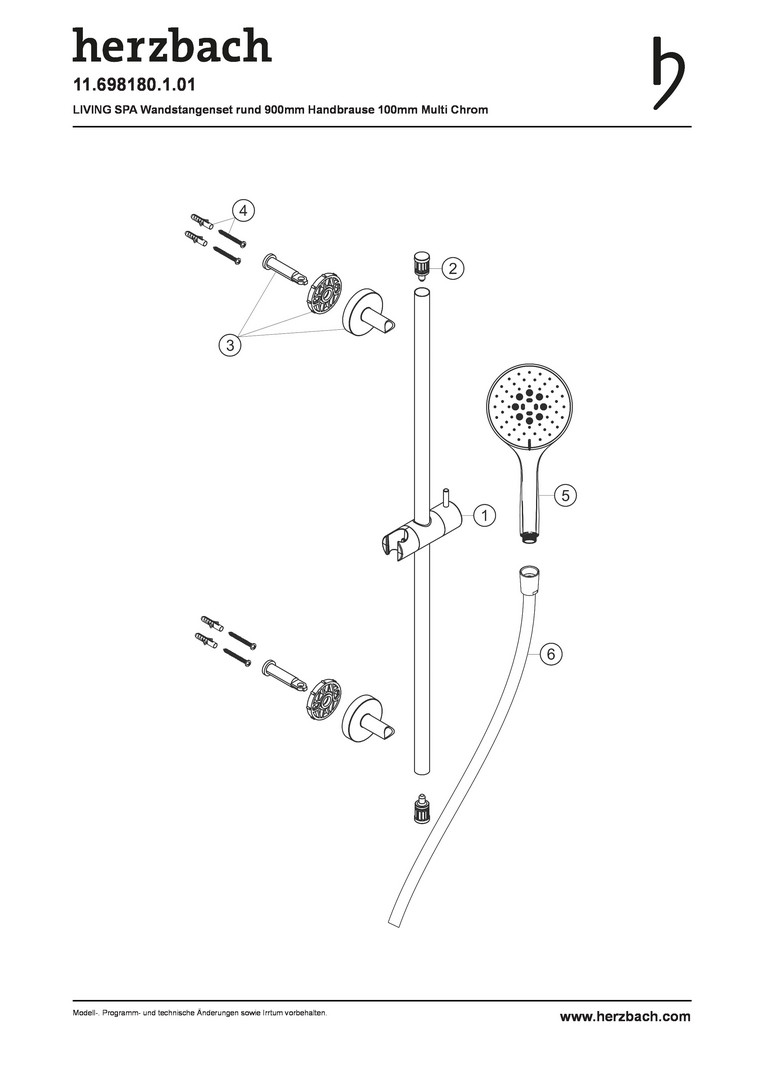 herzbach

11.698180.1.01

LIVING SPA Wandstangenset rund 900mm Handbrause 100mm Multi Chrom

4

2

3

5

1

6

Modell-, Programm- und technische Änderungen sowie Irrtum vorbehalten.

www.herzbach.com