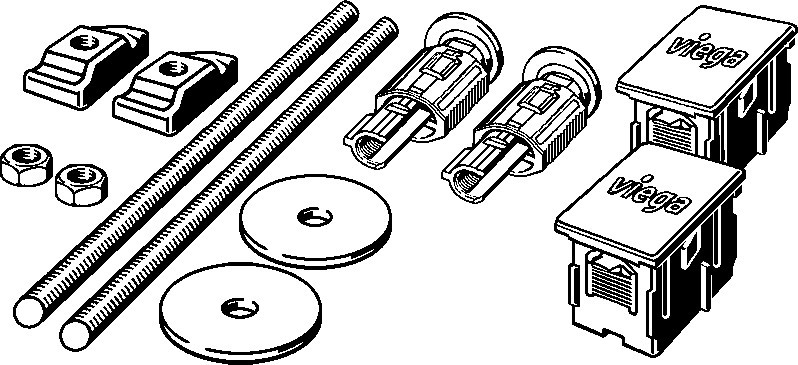 viega
viega