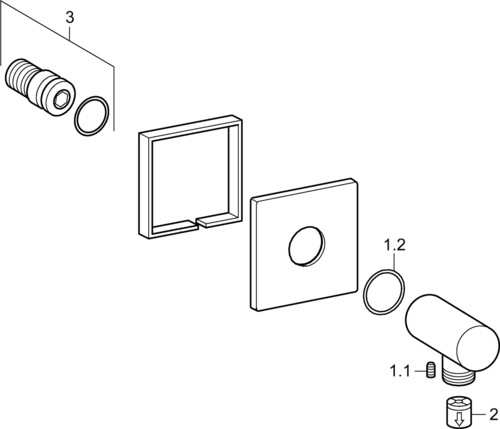 3

1.2

1.1

2