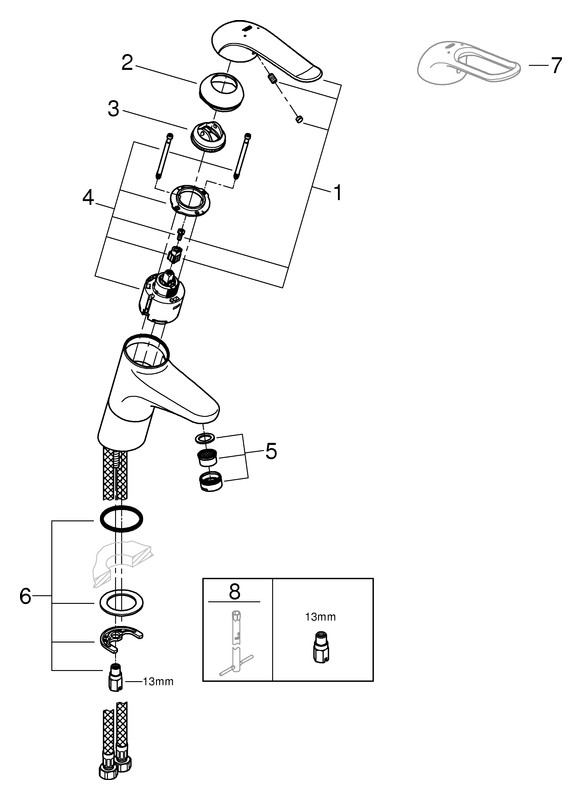 2
3
4
1
7
5
6
13mm
8
13mm