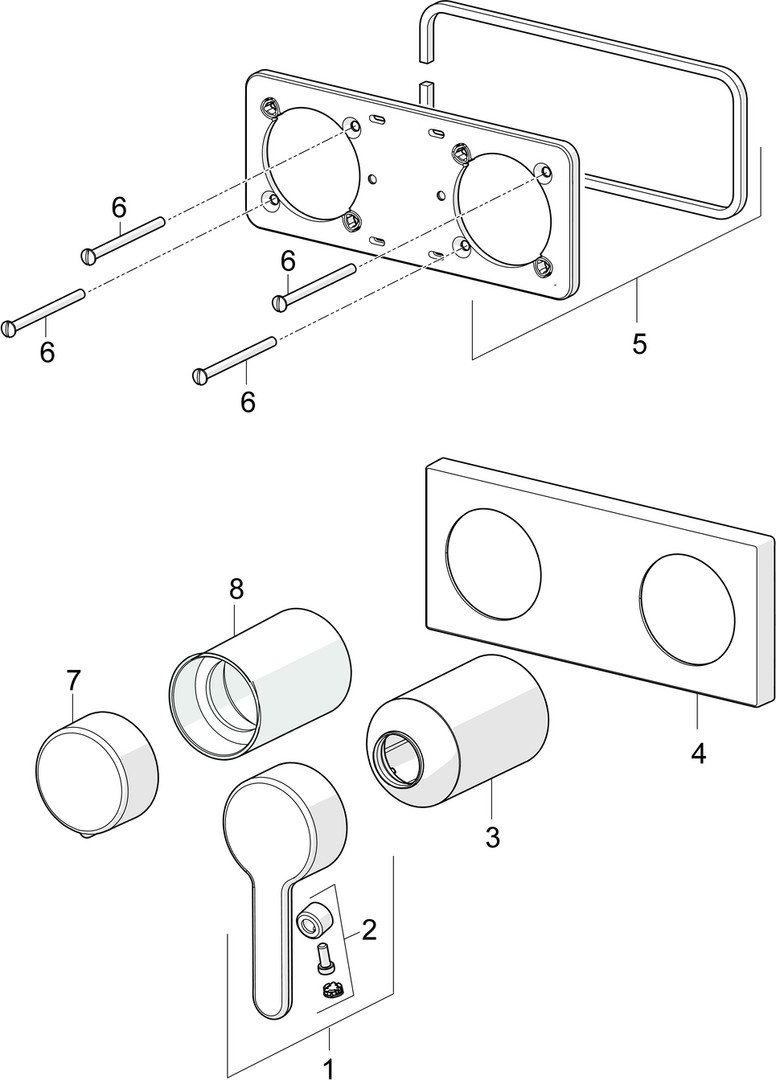 6
6
6
6
5
8
7
4
3
2
1