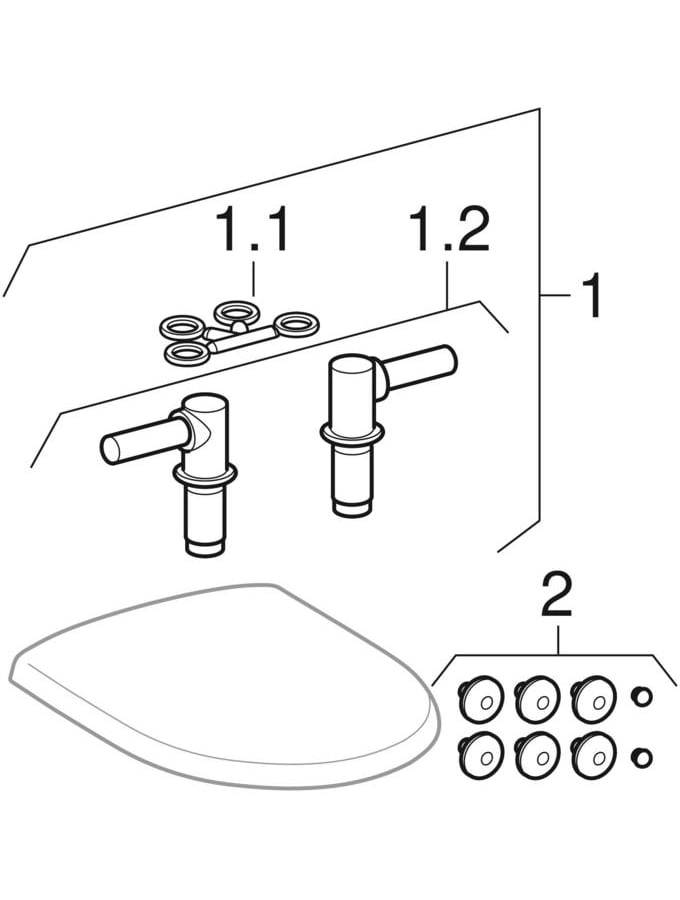 1.1
1.2
1
2