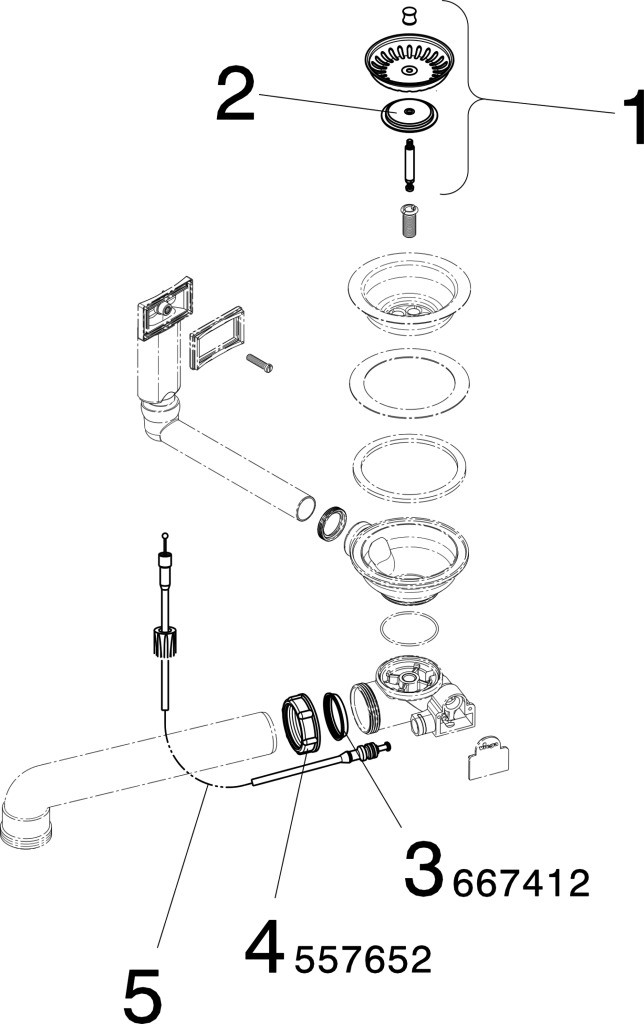 2
1
3 667412
4 557652
5