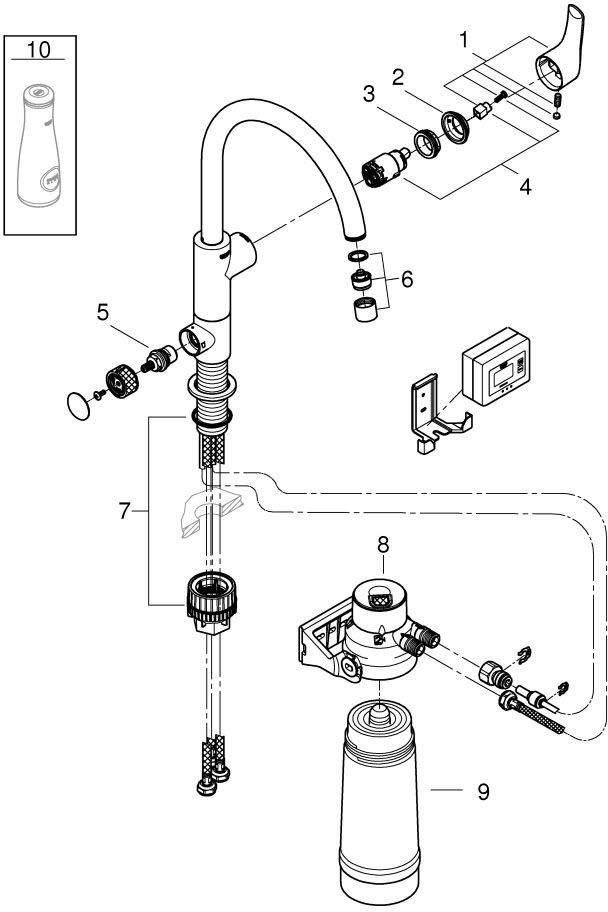 10

1

2

3

4

6

5

7

8

9