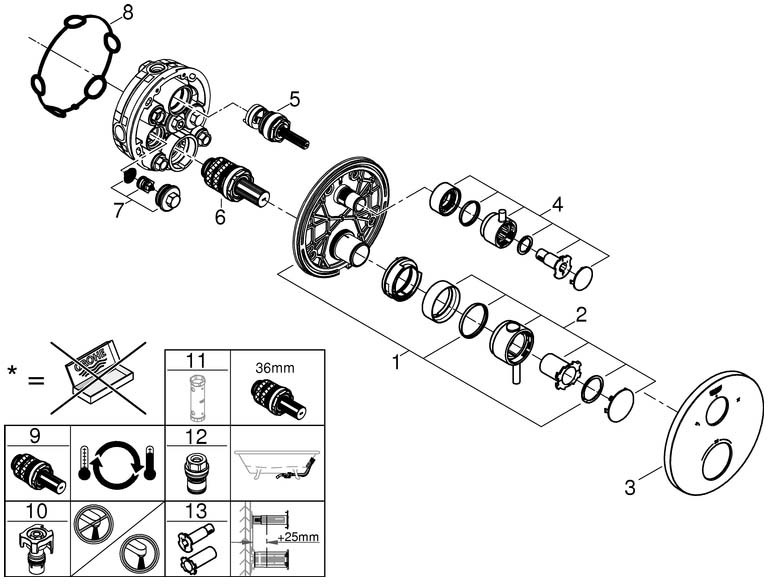 8
5
7
6
4
2
1
3
* =
GROHE
11
36mm
9
12
10
13
+25mm